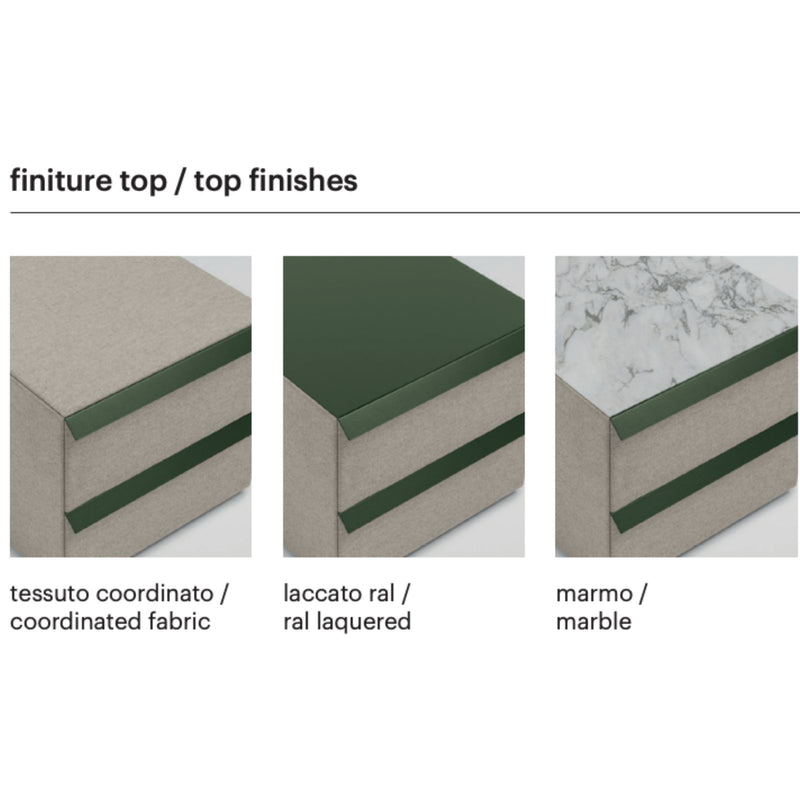 finiture top / top finishes

tessuto coordinato / coordinated fabric

laccato ral / ral laquered

marmo / marble